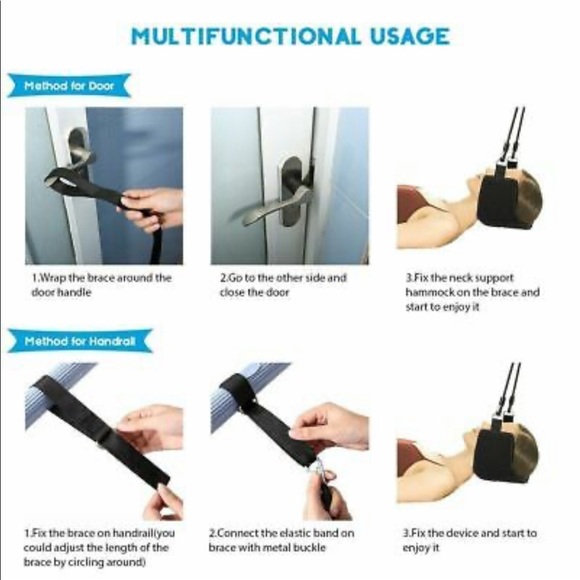 MULTIFUNCTIONAL USAGE

Method for Door

1.Wrap the brace around the door handle

2.Go to the other side and close the door

3.Fix the neck support hammock on the brace and start to enjoy it

Method for Handrail

1.Fix the brace on handrail(you could adjust the length of the brace by circling around)

2.Connect the elastic band on brace with metal buckle

3.Fix the device and start to enjoy it